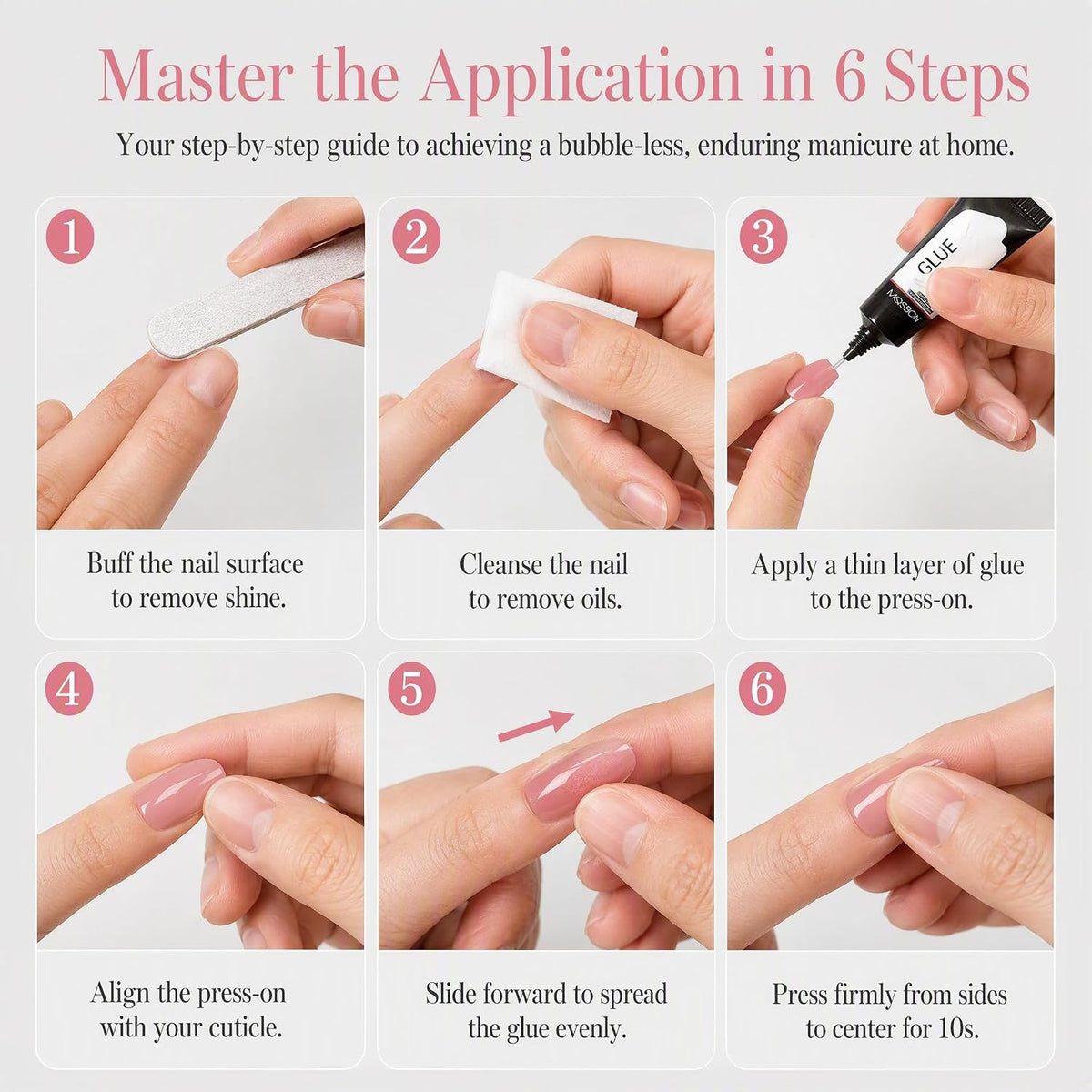 Master the Application in 6 Steps

Your step-by-step guide to achieving a bubble-less, enduring manicure at home.

1

Buff the nail surface to remove shine.

2

Cleanse the nail to remove oils.

3

GLUE

MISSBOW

Apply a thin layer of glue to the press-on.

4

Align the press-on with your cuticle.

5

Slide forward to spread the glue evenly.

6

Press firmly from sides to center for 10s.